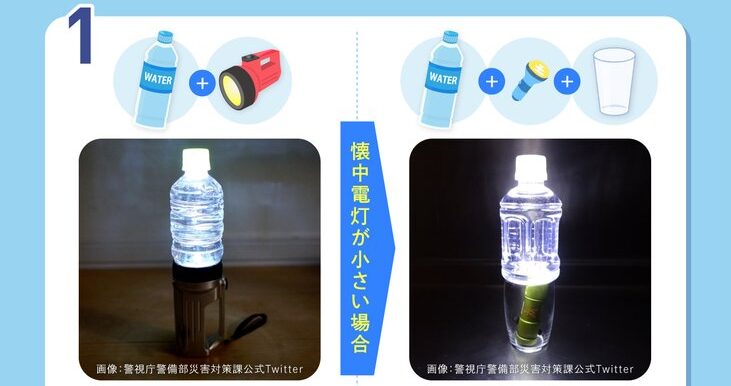 1

WATER

+

画像：警視庁警備部災害対策課公式Twitter

懐中電灯が小さい場合

WATER

+

+

画像：警視庁警備部災害対策課公式Twitter