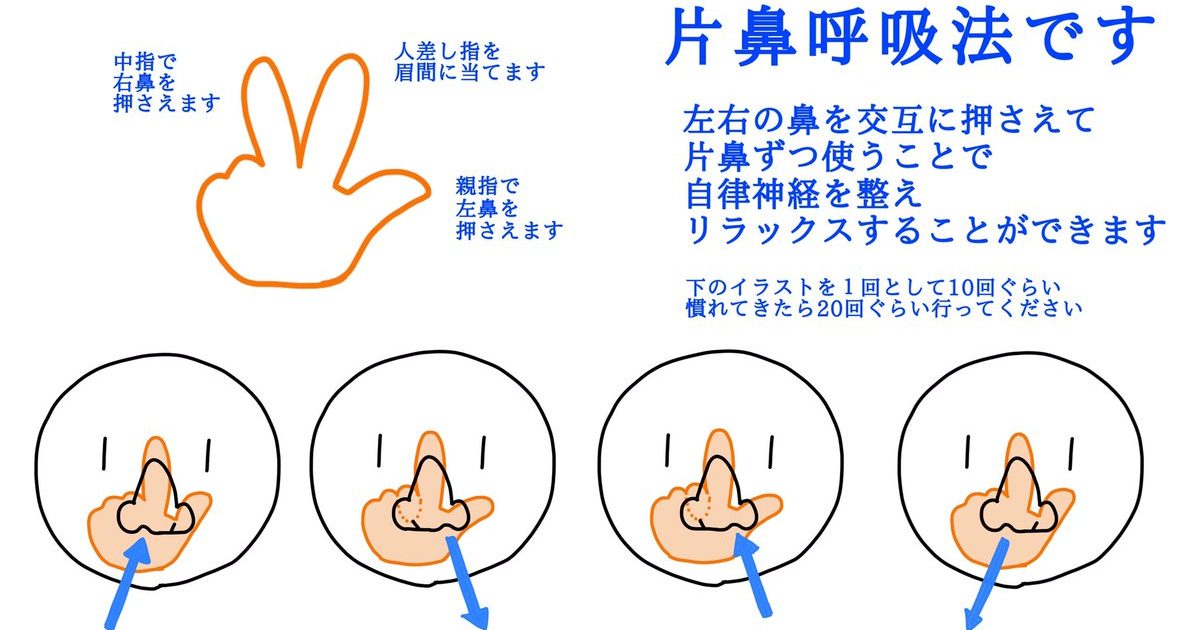 中指で
右鼻を
押さえます

人差し指を
眉間に当てます

親指で
左鼻を
押さえます

片鼻呼吸法です

左右の鼻を交互に押さえて
片鼻ずつ使うことで
自律神経を整え
リラックスすることができます

下のイラストを１回として10回ぐらい
慣れてきたら20回ぐらい行ってください