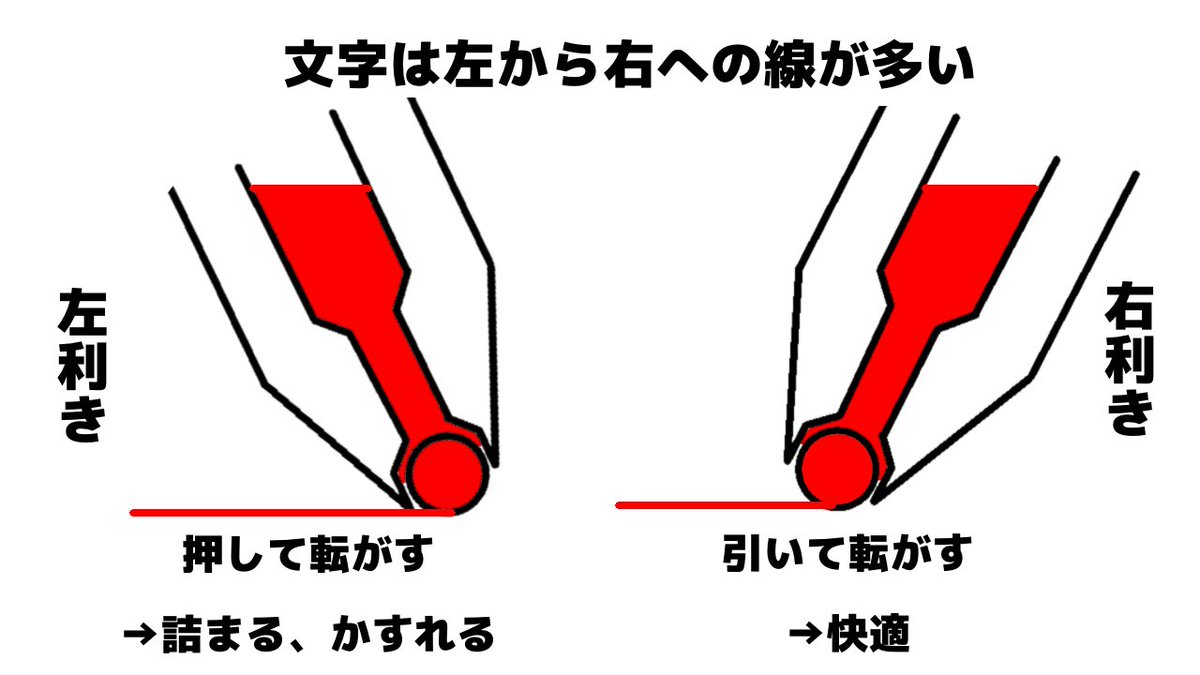 文字は左から右への線が多い

左利き

押して転がす

→詰まる、かすれる

右利き

引いて転がす

→快適