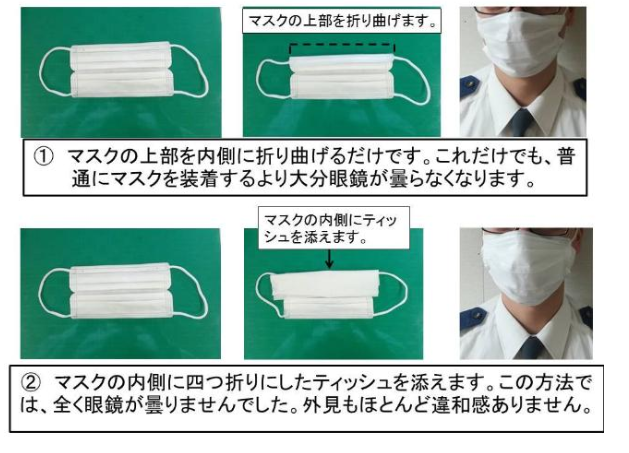 マスクの上部を折り曲げます。

① マスクの上部を内側に折り曲げるだけです。これだけでも、普通にマスクを装着するより大分眼鏡が曇らなくなります。

マスクの内側にティッシュを添えます。

② マスクの内側に四つ折りにしたティッシュを添えます。この方法では、全く眼鏡が曇りませんでした。外見もほとんど違和感ありません。