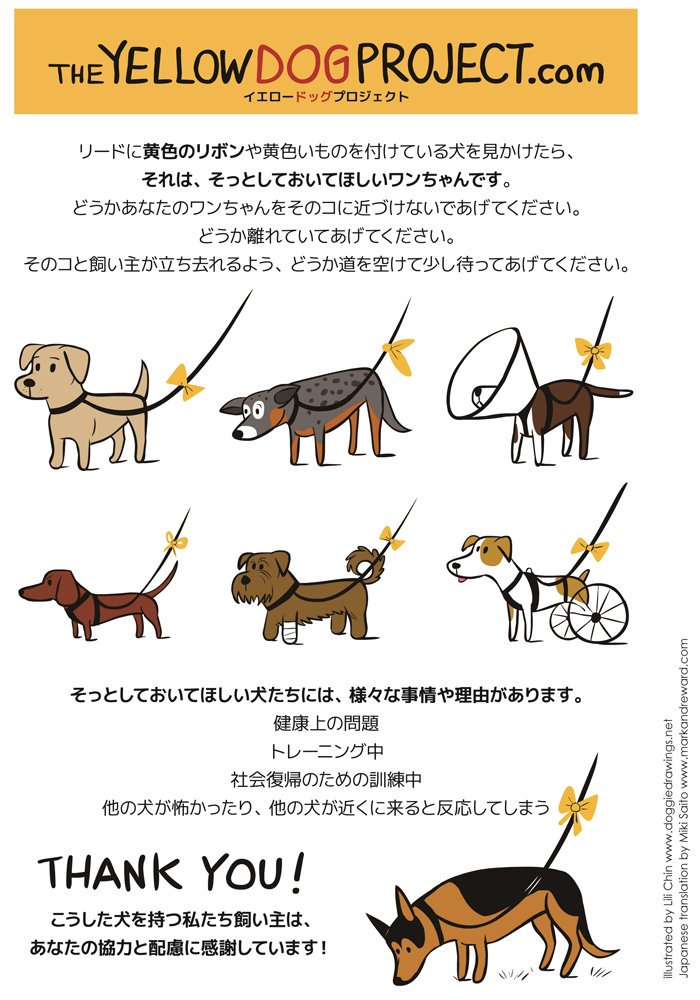 THE YELLOW DOG PROJECT.com
イエロードッグプロジェクト

リードに黄色のリボンや黄色いものを付けている犬を見かけたら、
それは、そっとしておいてほしいワンちゃんです。
どうかあなたのワンちゃんをそのコに近づけないであげてください。
どうか離れていてあげてください。
そのコと飼い主が立ち去れるよう、どうか道を空けて少し待ってあげてください。

そっとしておいてほしい犬たちには、様々な事情や理由があります。
健康上の問題
トレーニング中
社会復帰のための訓練中
他の犬が怖かったり、他の犬が近くに来ると反応してしまう

THANK YOU!
こうした犬を持つ私たち飼い主は、
あなたの協力と配慮に感謝しています！

illustrated by Lili Chin www.doggiedrawings.net
Japanese translation by Miki Saito www.markandreward.com