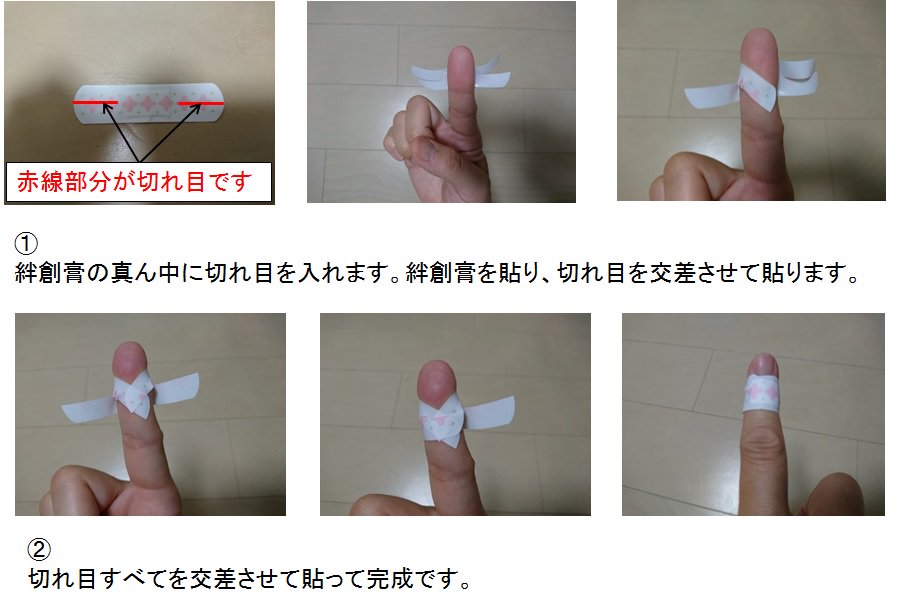 赤線部分が切れ目です

①
絆創膏の真ん中に切れ目を入れます。絆創膏を貼り、切れ目を交差させて貼ります。

②
切れ目すべてを交差させて貼って完成です。