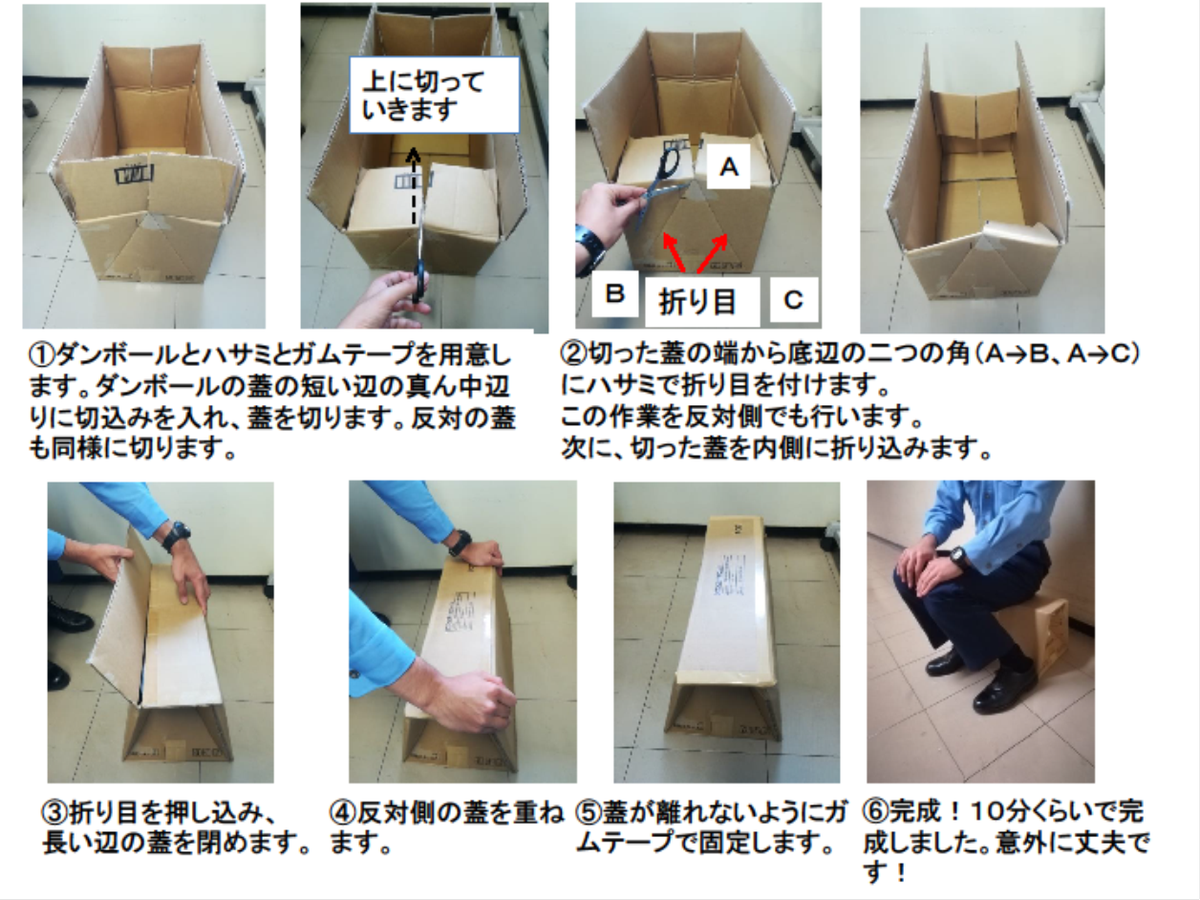 上に切っていきます

A

B

折り目

C

①ダンボールとハサミとガムテープを用意します。ダンボールの蓋の短い辺の真ん中辺りに切込みを入れ、蓋を切ります。反対の蓋も同様に切ります。

②切った蓋の端から底辺の二つの角（A→B、A→C）にハサミで折り目を付けます。
この作業を反対側でも行います。
次に、切った蓋を内側に折り込みます。

③折り目を押し込み、長い辺の蓋を閉めます。

④反対側の蓋を重ねます。

⑤蓋が離れないようにガムテープで固定します。

⑥完成！１０分くらいで完成しました。意外に丈夫です！