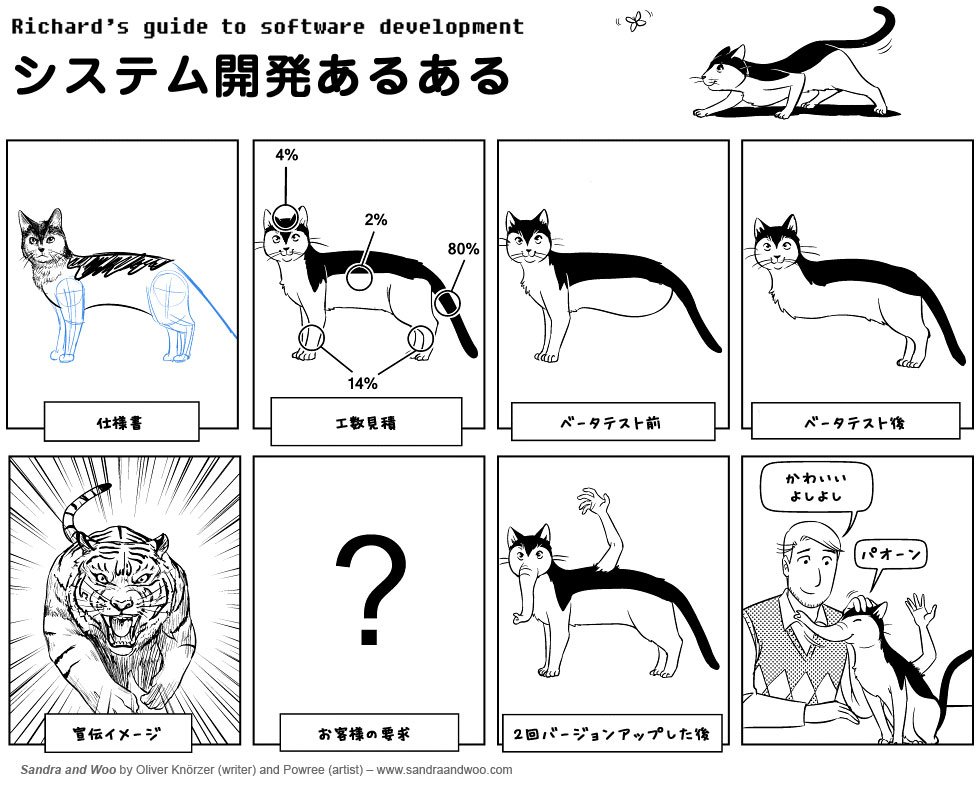 Richard's guide to software development
システム開発あるある

仕様書

4%
2%
80%
14%
工数見積

ベータテスト前

ベータテスト後

宣伝イメージ

?
お客様の要求

2回バージョンアップした後

かわいい よしよし
パオーン

Sandra and Woo by Oliver Knörzer (writer) and Powree (artist) – www.sandraandwoo.com