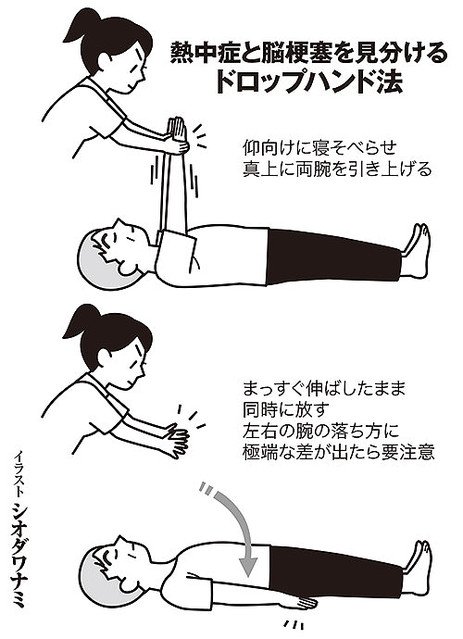 熱中症と脳梗塞を見分ける
ドロップハンド法

仰向けに寝そべらせ
真上に両腕を引き上げる

まっすぐ伸ばしたまま
同時に放す
左右の腕の落ち方に
極端な差が出たら要注意

イラスト
シオダワナミ