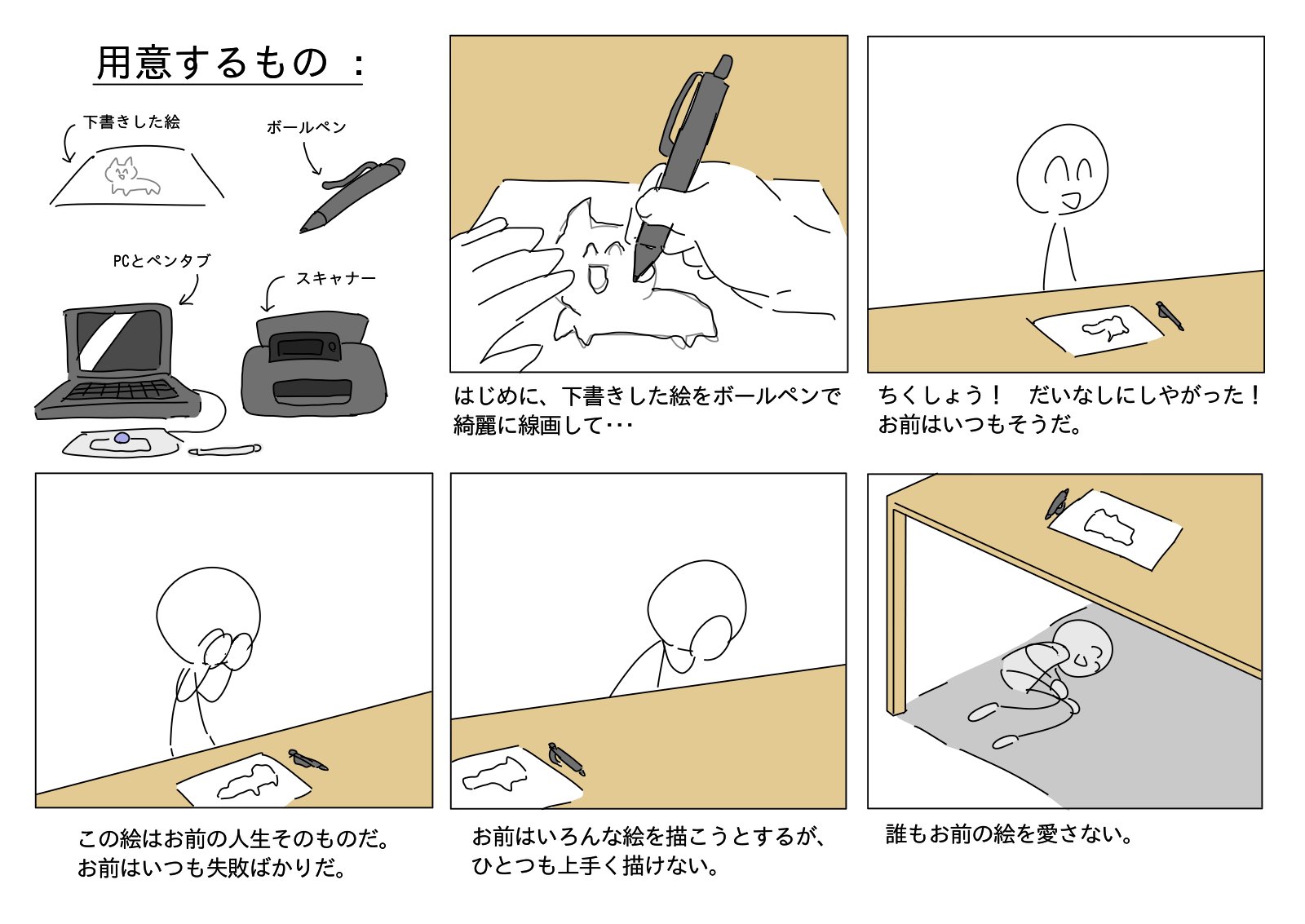 用意するもの ：

下書きした絵

ボールペン

PCとペンタブ

スキャナー

はじめに、下書きした絵をボールペンで綺麗に線画して・・・

ちくしょう！　だいなしにしやがった！
お前はいつもそうだ。

この絵はお前の人生そのものだ。
お前はいつも失敗ばかりだ。

お前はいろんな絵を描こうとするが、
ひとつも上手く描けない。

誰もお前の絵を愛さない。